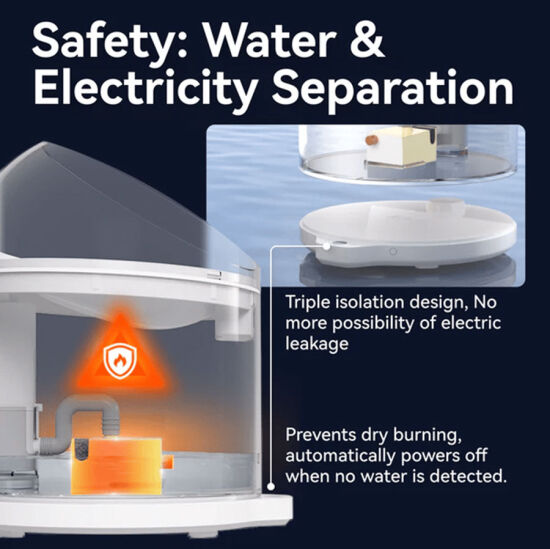 Safety: Water & Electricity Separation

Triple isolation design, No more possibility of electric leakage

Prevents dry burning, automatically powers off when no water is detected.