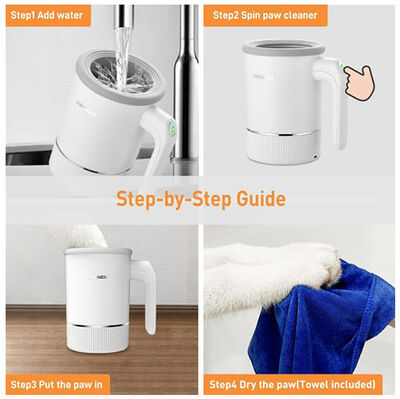 Step1 Add water

Step2 Spin paw cleaner

Step-by-Step Guide

Step3 Put the paw in

Step4 Dry the paw(Towel included)