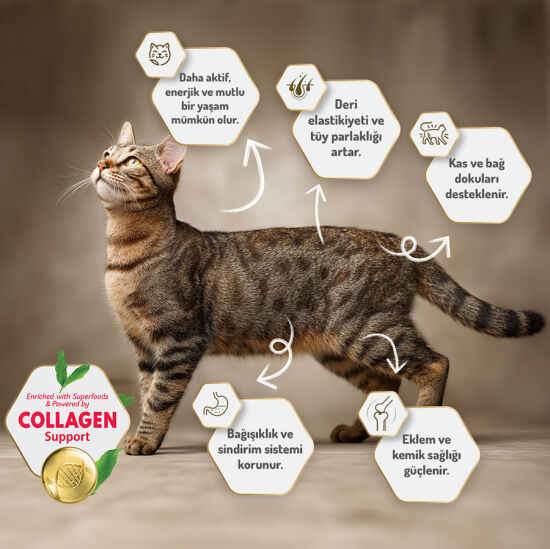 Daha aktif, enerjik ve mutlu bir yaşam mümkün olur.

Deri elastikiyeti ve tüy parlaklığı artar.

Kas ve bağ dokuları desteklenir.

Enriched with Superfoods & Powered by
COLLAGEN
Support

Bağışıklık ve sindirim sistemi korunur.

Eklem ve kemik sağlığı güçlenir.