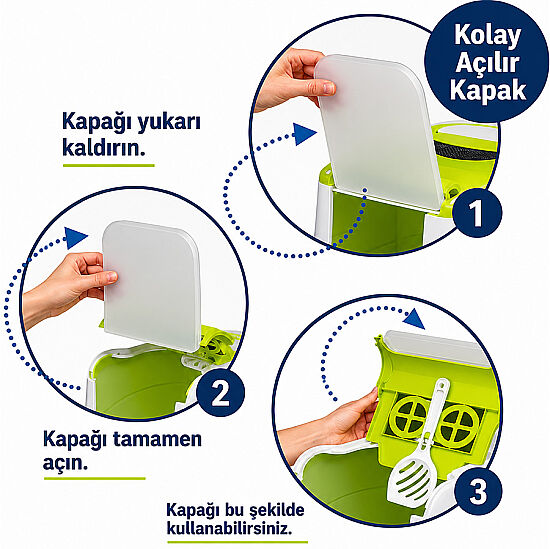 Kolay Açılır Kapak

Kapağı yukarı kaldırın.

1

2

Kapağı tamamen açın.

3

Kapağı bu şekilde kullanabilirsiniz.