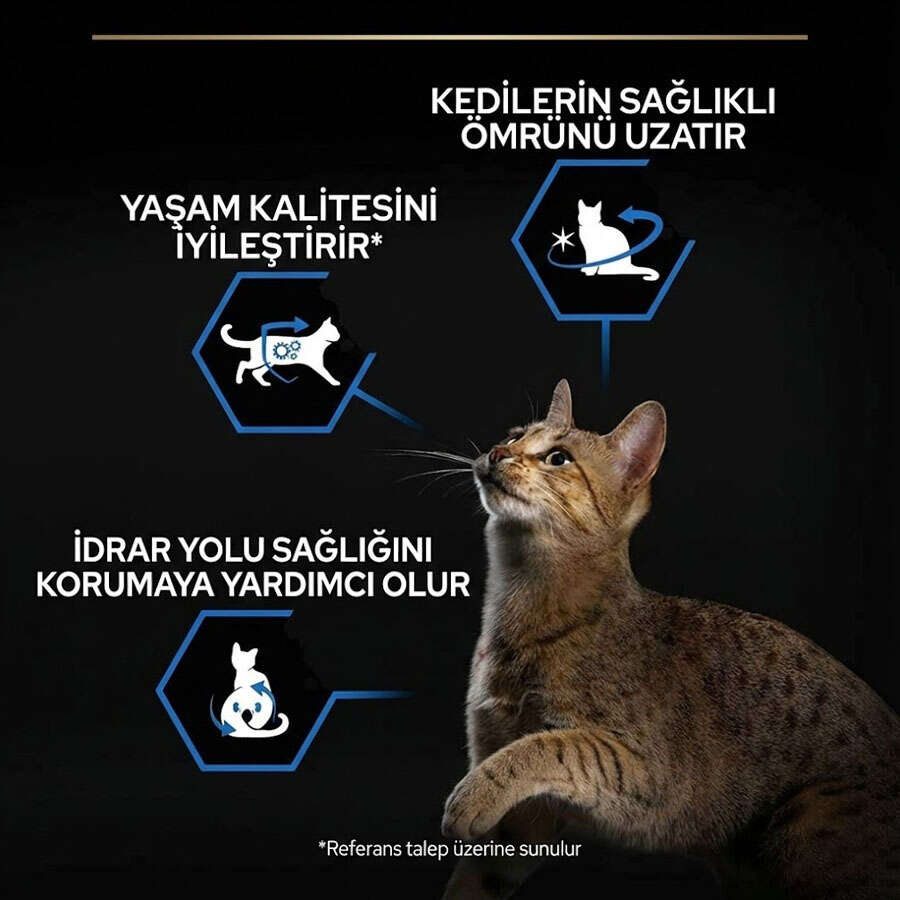 KEDİLERİN SAĞLIKLI ÖMRÜNÜ UZATIR

YAŞAM KALİTESİNİ İYİLEŞTİRİR*

İDRAR YOLU SAĞLIĞINI KORUMAYA YARDIMCI OLUR

*Referans talep üzerine sunulur