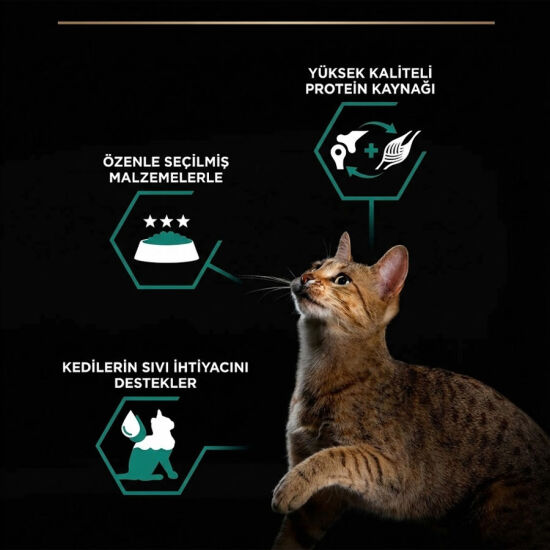 YÜKSEK KALİTELİ PROTEİN KAYNAĞI

ÖZENLE SEÇİLMİŞ MALZEMELERLE

KEDİLERİN SIVI İHTİYACINI DESTEKLER