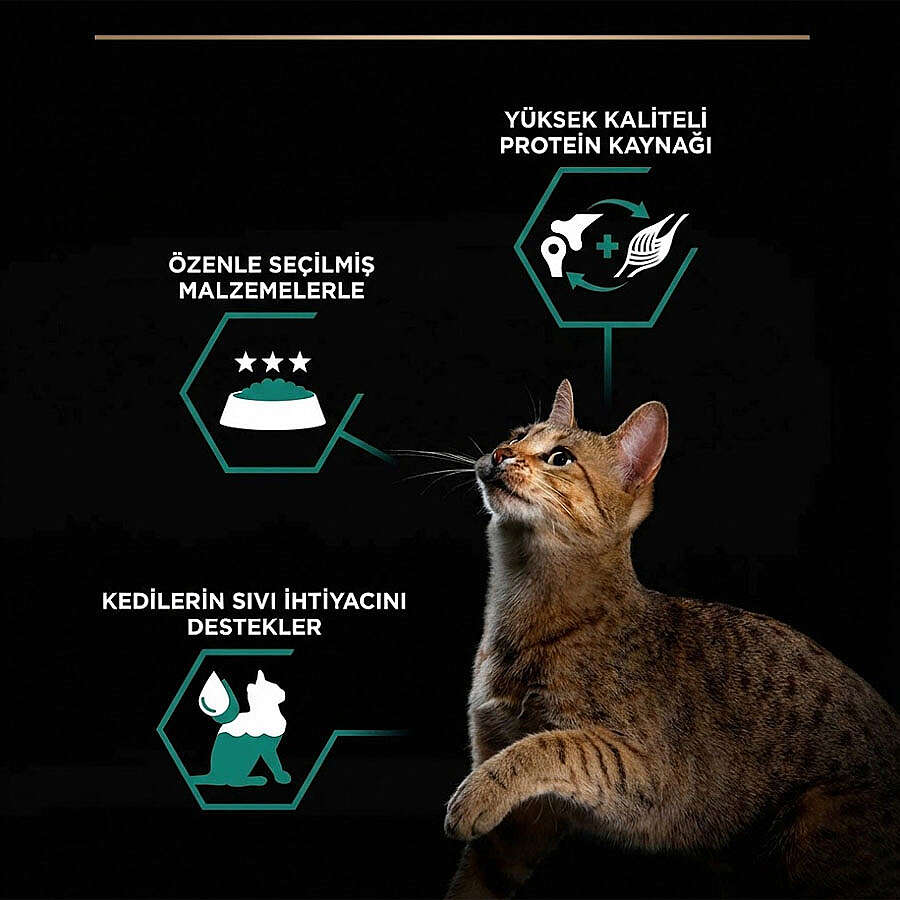 YÜKSEK KALİTELİ PROTEİN KAYNAĞI

ÖZENLE SEÇİLMİŞ MALZEMELERLE

KEDİLERİN SIVI İHTİYACINI DESTEKLER