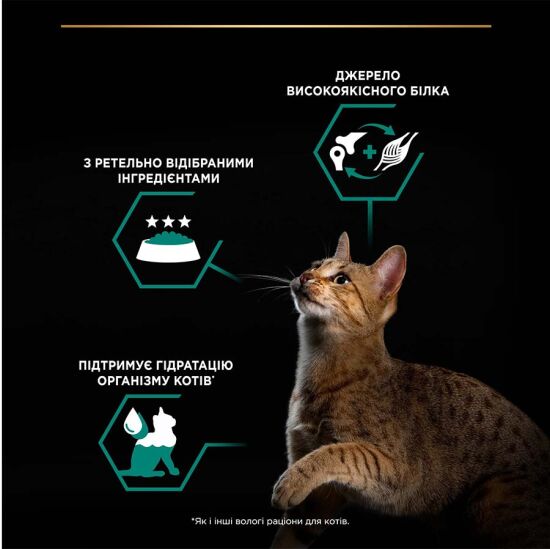 ДЖЕРЕЛО ВИСОКОЯКІСНОГО БІЛКА

З РЕТЕЛЬНО ВІДІБРАНИМИ ІНГРЕДІЄНТАМИ

ПІДТРИМУЄ ГІДРАТАЦІЮ ОРГАНІЗМУ КОТІВ*

*Як і інші вологі раціони для котів.