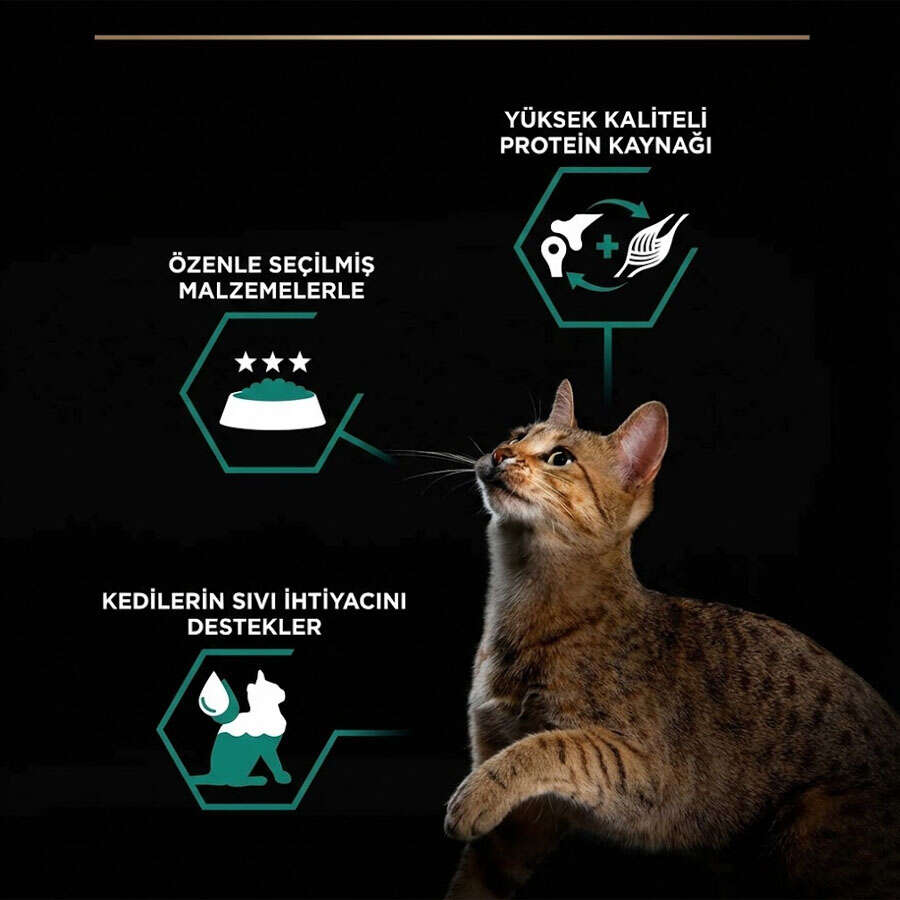 YÜKSEK KALİTELİ PROTEİN KAYNAĞI

ÖZENLE SEÇİLMİŞ MALZEMELERLE

KEDİLERİN SIVI İHTİYACINI DESTEKLER