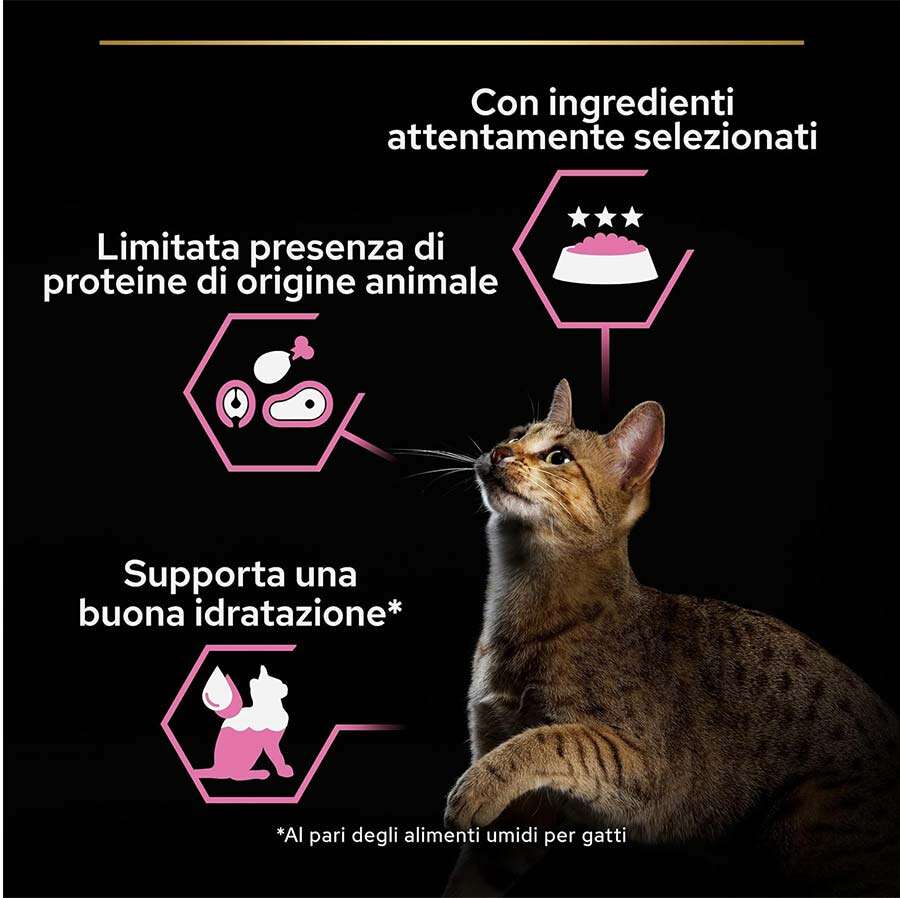 Con ingredienti attentamente selezionati

Limitata presenza di proteine di origine animale

Supporta una buona idratazione*

*Al pari degli alimenti umidi per gatti