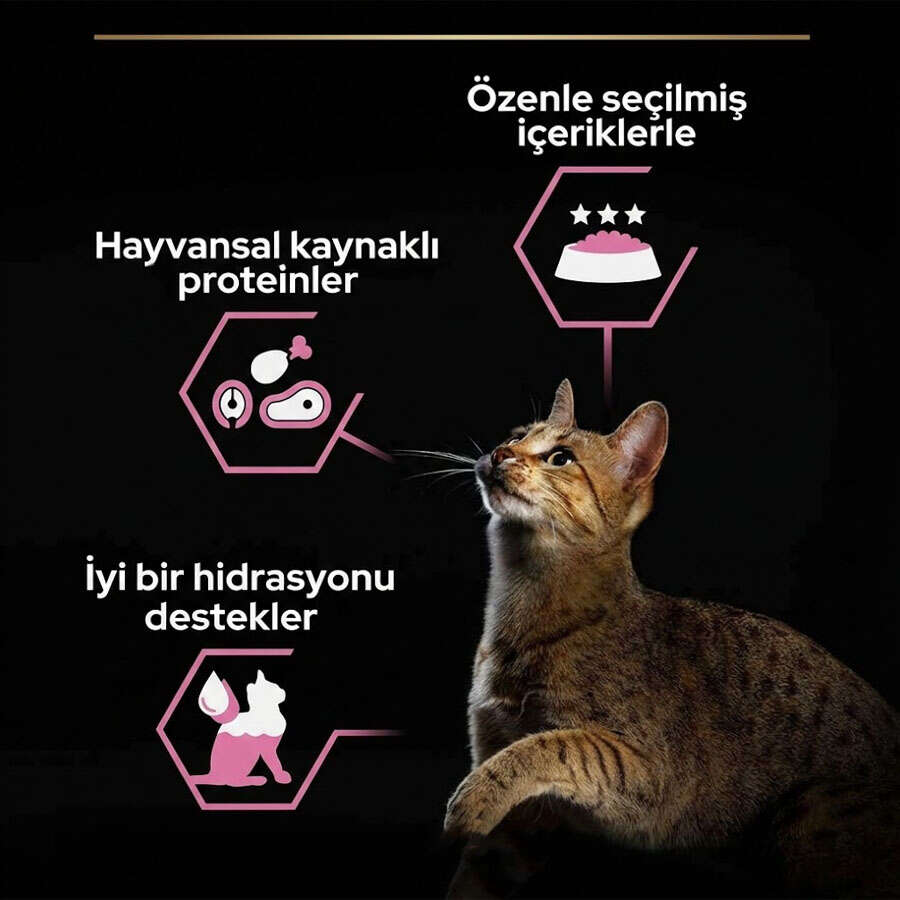 Özenle seçilmiş içeriklerle

Hayvansal kaynaklı proteinler

İyi bir hidrasyonu destekler