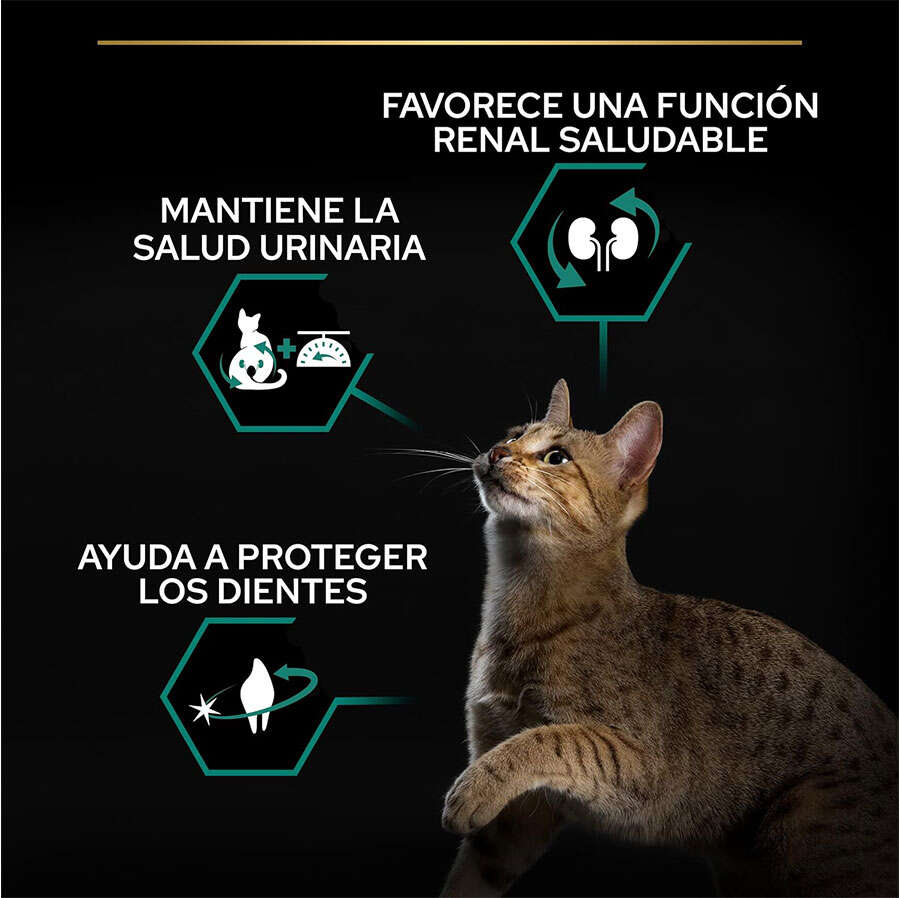 FAVORECE UNA FUNCIÓN RENAL SALUDABLE

MANTIENE LA SALUD URINARIA

AYUDA A PROTEGER LOS DIENTES