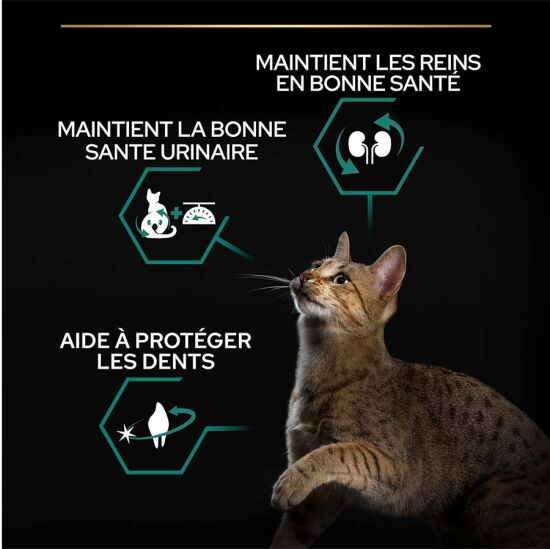 MAINTIENT LES REINS EN BONNE SANTÉ

MAINTIENT LA BONNE SANTE URINAIRE

AIDE À PROTÉGER LES DENTS