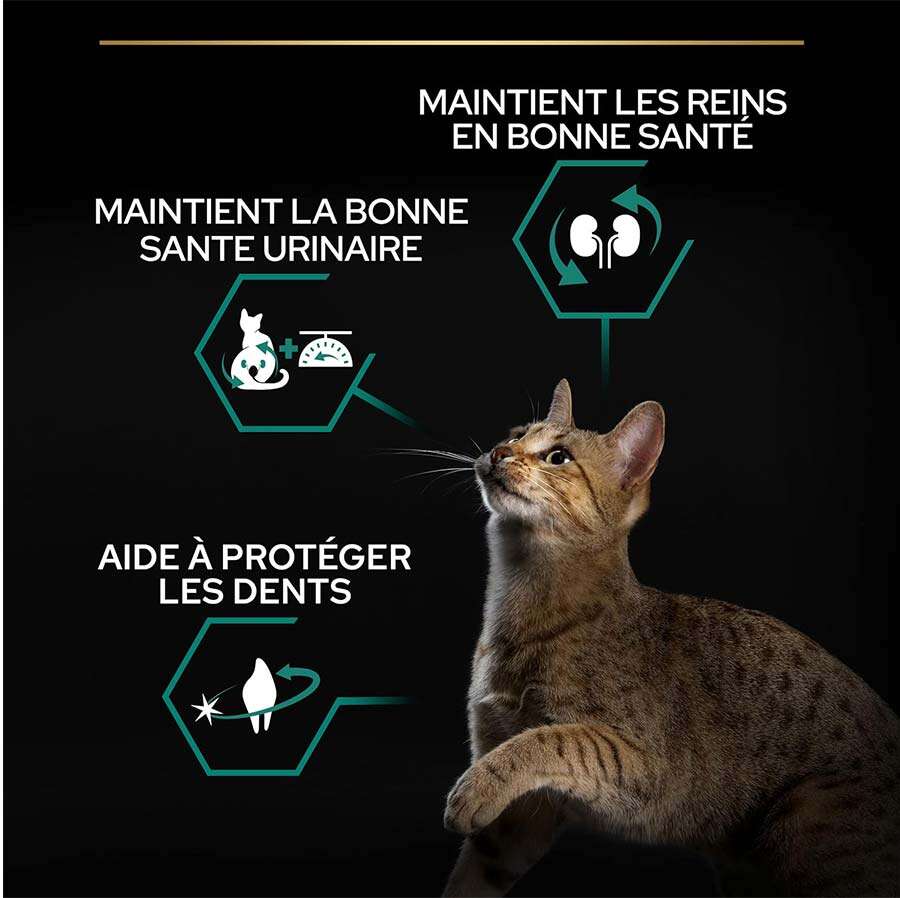 MAINTIENT LES REINS EN BONNE SANTÉ

MAINTIENT LA BONNE SANTE URINAIRE

AIDE À PROTÉGER LES DENTS