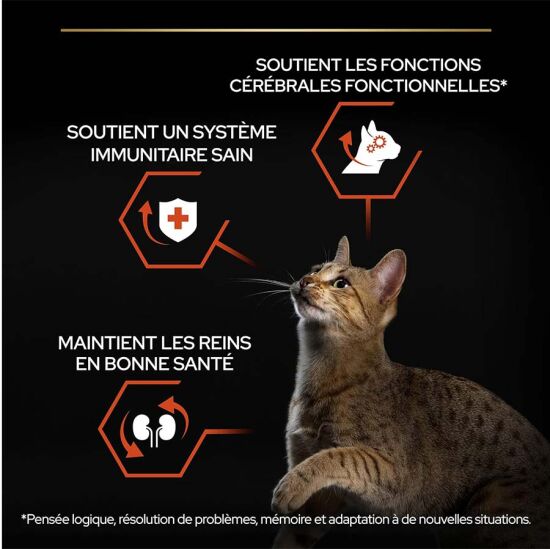 SOUTIENT LES FONCTIONS CÉRÉBRALES FONCTIONNELLES*

SOUTIENT UN SYSTÈME IMMUNITAIRE SAIN

MAINTIENT LES REINS EN BONNE SANTÉ

*Pensée logique, résolution de problèmes, mémoire et adaptation à de nouvelles situations.